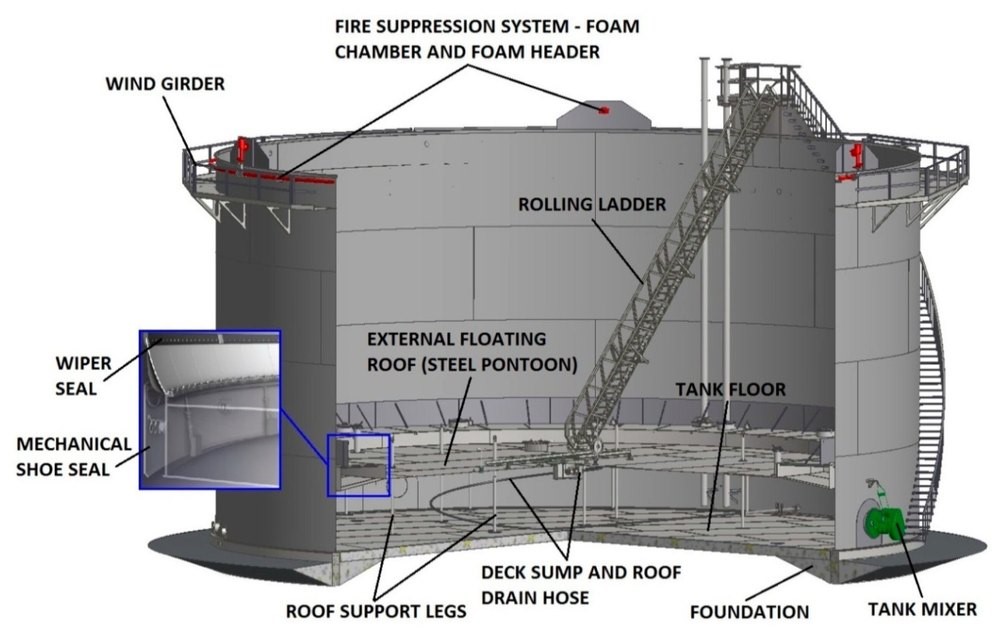 FIRE SUPPRESSION SYSTEM - FOAM CHAMBER AND FOAM HEADER

WIND GIRDER

ROLLING LADDER

WIPER SEAL

EXTERNAL FLOATING ROOF (STEEL PONTOON)

TANK FLOOR

MECHANICAL SHOE SEAL

DECK SUMP AND ROOF DRAIN HOSE

ROOF SUPPORT LEGS

FOUNDATION

TANK MIXER